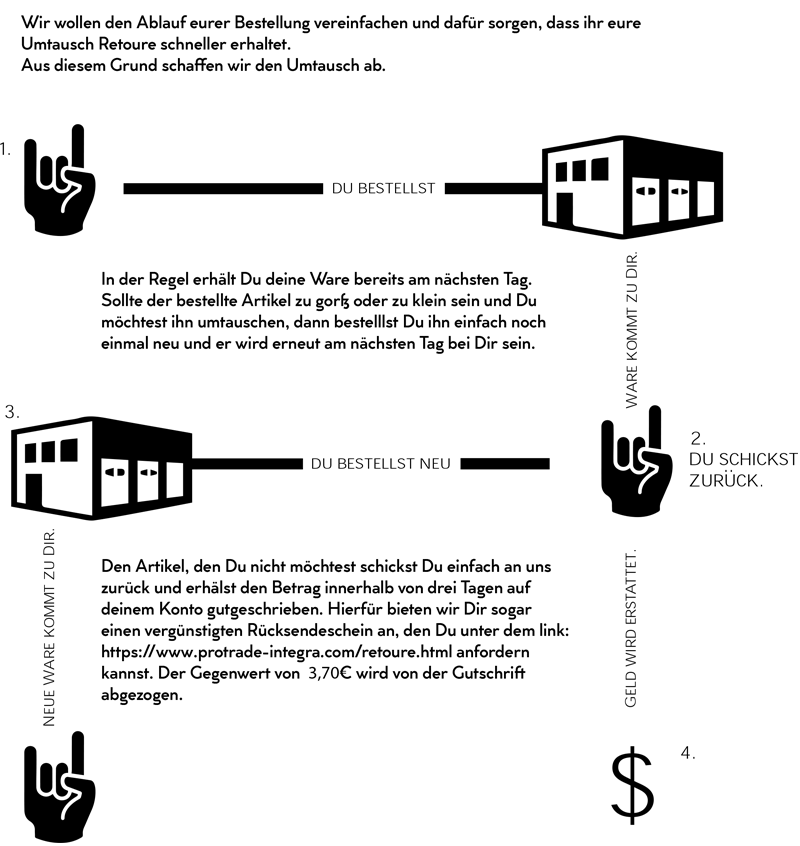 Wir wollen den Ablauf eurer Bestellung vereinfachen und dafür sorgen, dass ihr eure Umtausch Retoure schneller erhaltet.
Aus diesem Grund schaffen wir den Umtausch ab.

1.

DU BESTELLST

In der Regel erhält Du deine Ware bereits am nächsten Tag. Sollte der bestellte Artikel zu gorß oder zu klein sein und Du möchtest ihn umtauschen, dann bestelllst Du ihn einfach noch einmal neu und er wird erneut am nächsten Tag bei Dir sein.

WARE KOMMT ZU DIR.

3.

DU BESTELLST NEU

2.
DU SCHICKST ZURÜCK.

NEUE WARE KOMMT ZU DIR.

Den Artikel, den Du nicht möchtest schickst Du einfach an uns zurück und erhälst den Betrag innerhalb von drei Tagen auf deinem Konto gutgeschrieben. Hierfür bieten wir Dir sogar einen vergünstigten Rücksendeschein an, den Du unter dem link: https://www.protrade-integra.com/retoure.html anfordern kannst. Der Gegenwert von 3,70€ wird von der Gutschrift abgezogen.

GELD WIRD ERSTATTET.

$

4.